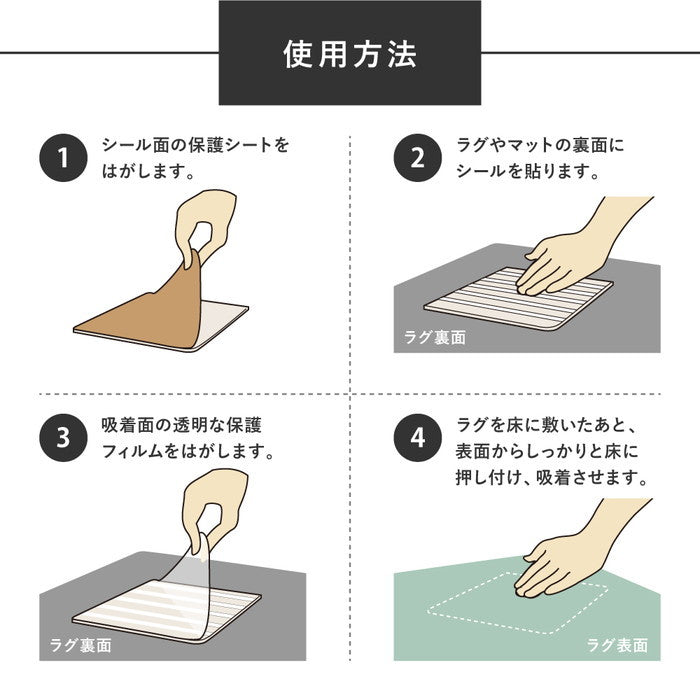 使用方法

1
シール面の保護シートをはがします。

2
ラグやマットの裏面にシールを貼ります。

ラグ裏面

3
吸着面の透明な保護フィルムをはがします。

ラグ裏面

4
ラグを床に敷いたあと、表面からしっかりと床に押し付け、吸着させます。

ラグ表面