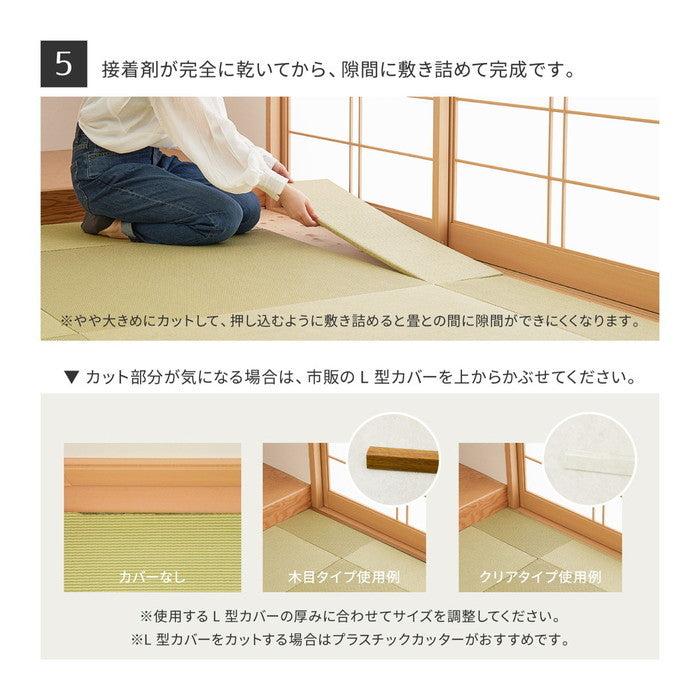 5 接着剤が完全に乾いてから、隙間に敷き詰めて完成です。

※やや大きめにカットして、押し込むように敷き詰めると畳との間に隙間ができにくくなります。

▼ カット部分が気になる場合は、市販の L 型カバーを上からかぶせてください。

カバーなし

木目タイプ使用例

クリアタイプ使用例

※使用する L 型カバーの厚みに合わせてサイズを調整してください。
※L 型カバーをカットする場合はプラスチックカッターがおすすめです。