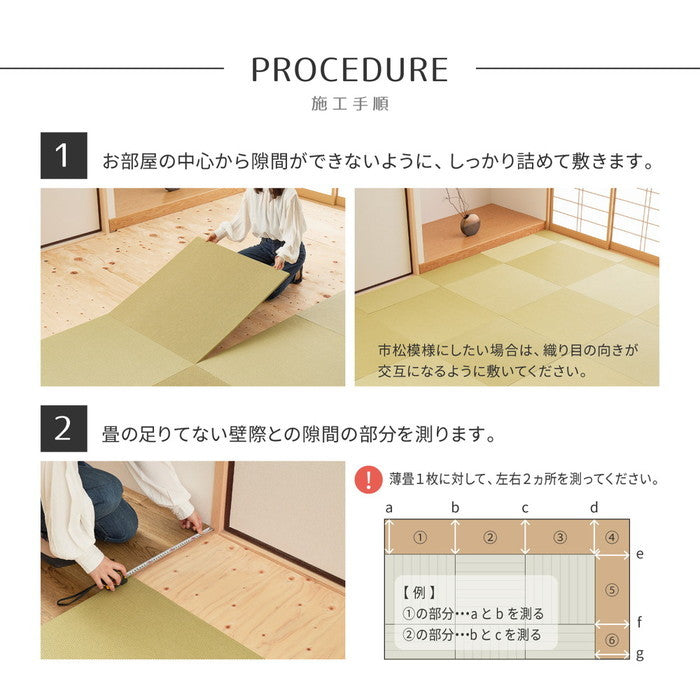 PROCEDURE
施工手順

1 お部屋の中心から隙間ができないように、しっかり詰めて敷きます。

市松模様にしたい場合は、織り目の向きが交互になるように敷いてください。

2 畳の足りてない壁際との隙間の部分を測ります。

! 薄畳1枚に対して、左右2ヵ所を測ってください。

a b c d
① ② ③ ④
e
⑤
f
⑥
g

【例】
①の部分…aとbを測る
②の部分…bとcを測る