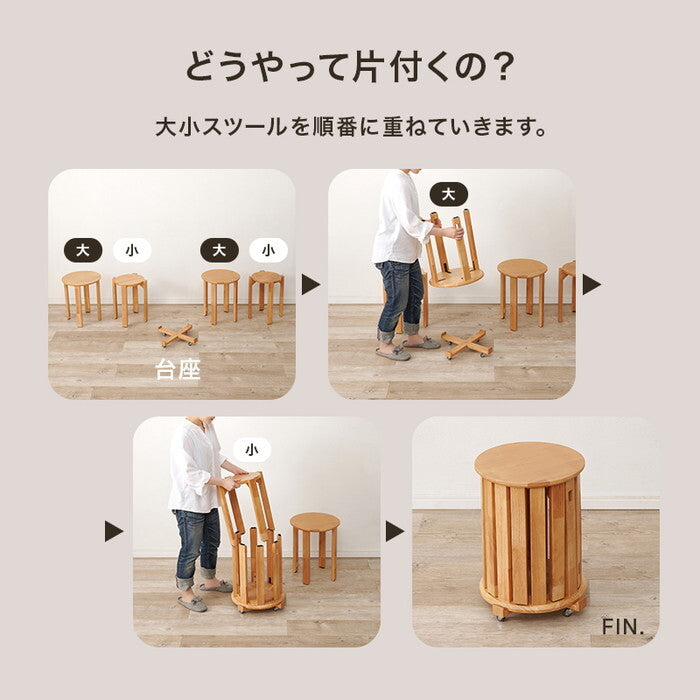 どうやって片付くの？

大小スツールを順番に重ねていきます。

大 小 大 小

台座

大

小

FIN.