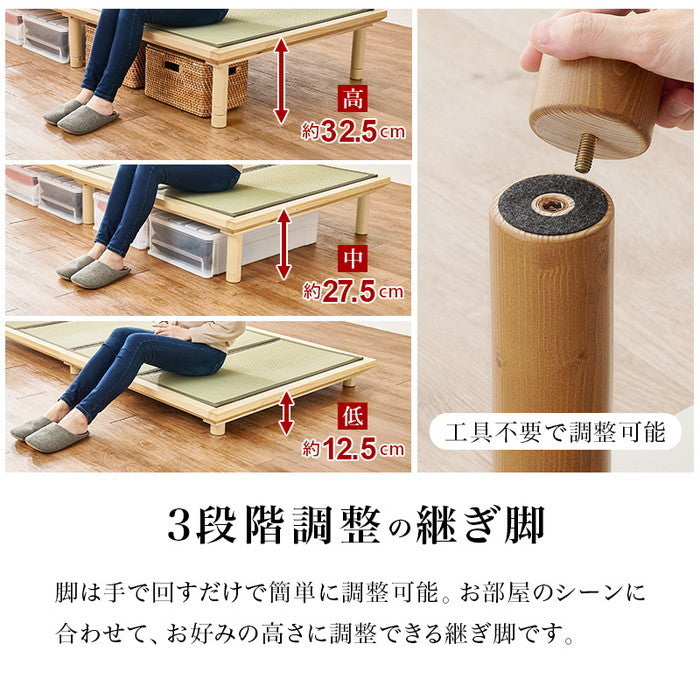 高
約32.5cm

中
約27.5cm

低
約12.5cm

工具不要で調整可能

3段階調整の継ぎ脚

脚は手で回すだけで簡単に調整可能。お部屋のシーンに合わせて、お好みの高さに調整できる継ぎ脚です。