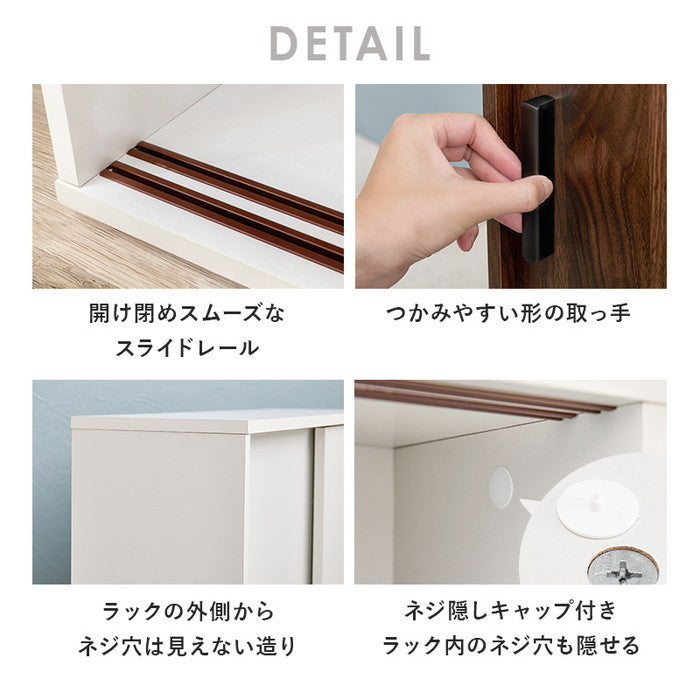 DETAIL

開け閉めスムーズな
スライドレール

つかみやすい形の取っ手

ラックの外側から
ネジ穴は見えない造り

ネジ隠しキャップ付き
ラック内のネジ穴も隠せる