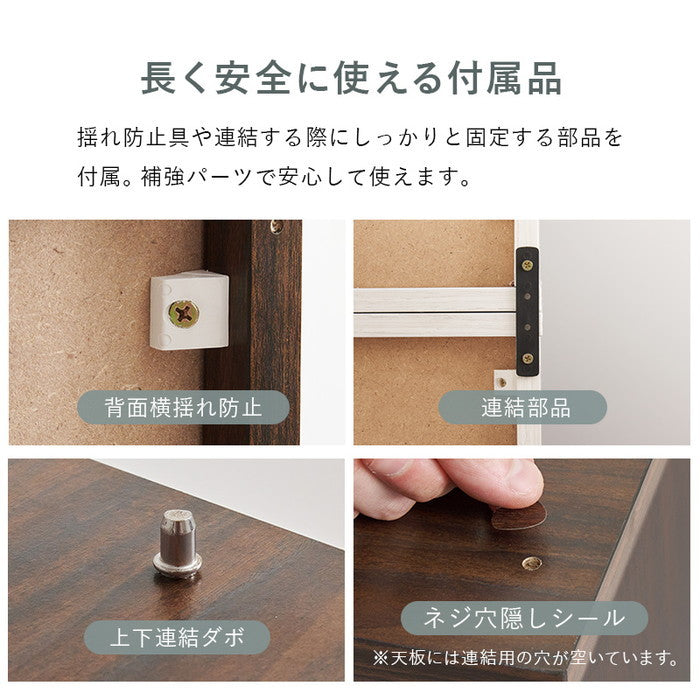 長く安全に使える付属品

揺れ防止具や連結する際にしっかりと固定する部品を付属。補強パーツで安心して使えます。

背面横揺れ防止

連結部品

上下連結ダボ

ネジ穴隠しシール

※天板には連結用の穴が空いています。