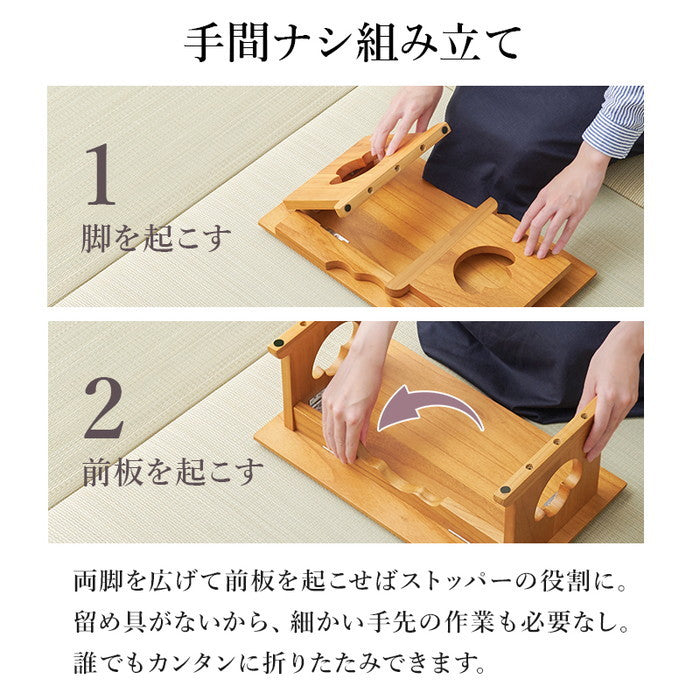 手間ナシ組み立て

1
脚を起こす

2
前板を起こす

両脚を広げて前板を起こせばストッパーの役割に。
留め具がないから、細かい手先の作業も必要なし。
誰でもカンタンに折りたたみできます。