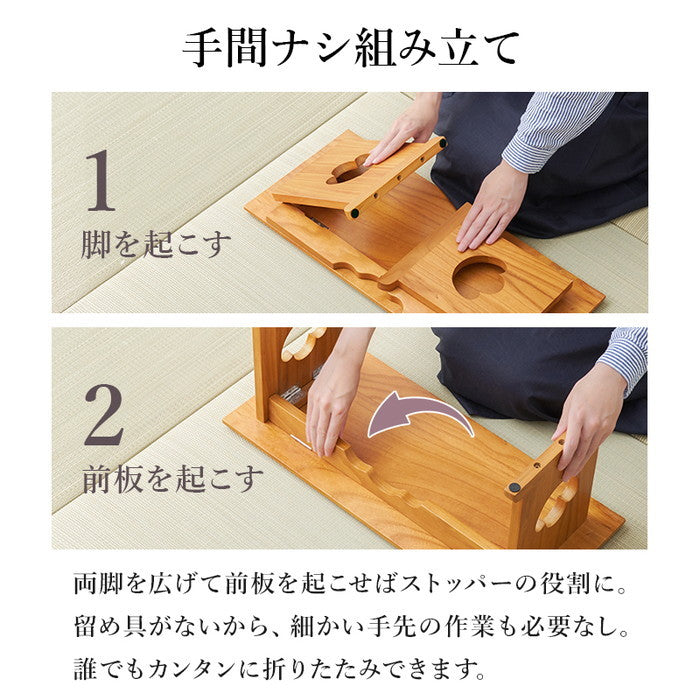 手間ナシ組み立て

1
脚を起こす

2
前板を起こす

両脚を広げて前板を起こせばストッパーの役割に。
留め具がないから、細かい手先の作業も必要なし。
誰でもカンタンに折りたたみできます。