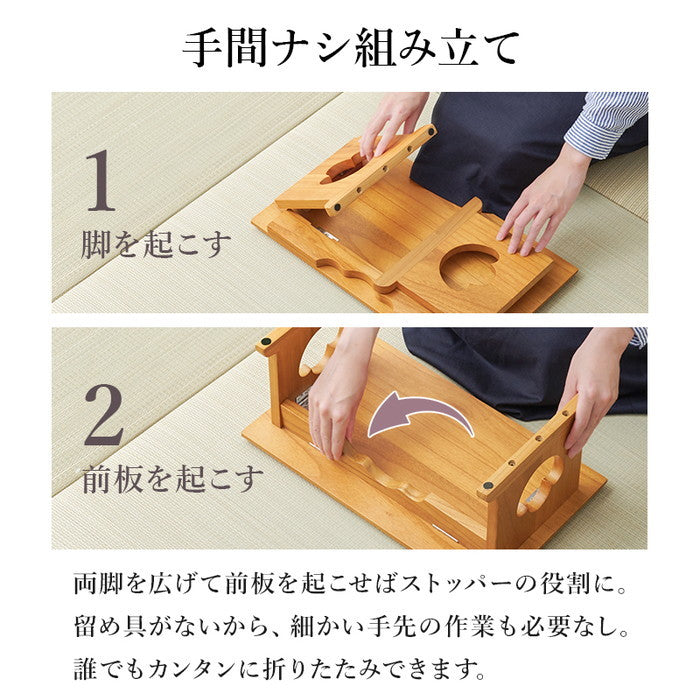 手間ナシ組み立て

1
脚を起こす

2
前板を起こす

両脚を広げて前板を起こせばストッパーの役割に。
留め具がないから、細かい手先の作業も必要なし。
誰でもカンタンに折りたたみできます。