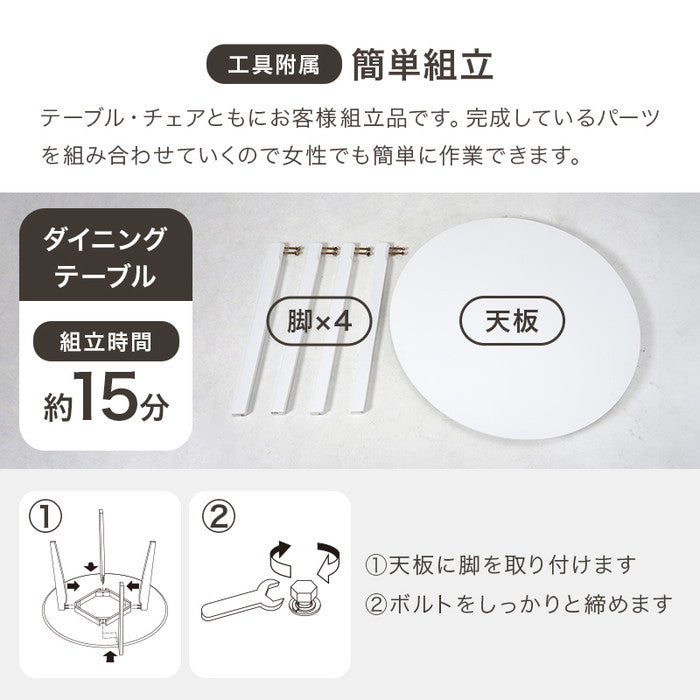 工具附属 簡単組立

テーブル・チェアともにお客様組立品です。完成しているパーツを組み合わせていくので女性でも簡単に作業できます。

ダイニングテーブル

組立時間

約15分

脚×4

天板

①

②

①天板に脚を取り付けます
②ボルトをしっかりと締めます