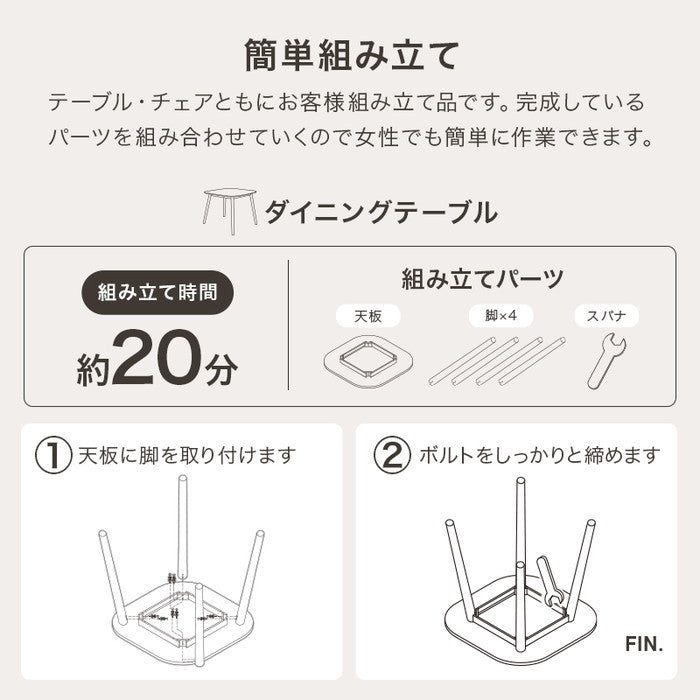 簡単組み立て

テーブル・チェアともにお客様組み立て品です。完成しているパーツを組み合わせていくので女性でも簡単に作業できます。

ダイニングテーブル

組み立て時間

約20分

組み立てパーツ

天板

脚×4

スパナ

① 天板に脚を取り付けます

② ボルトをしっかりと締めます

FIN.