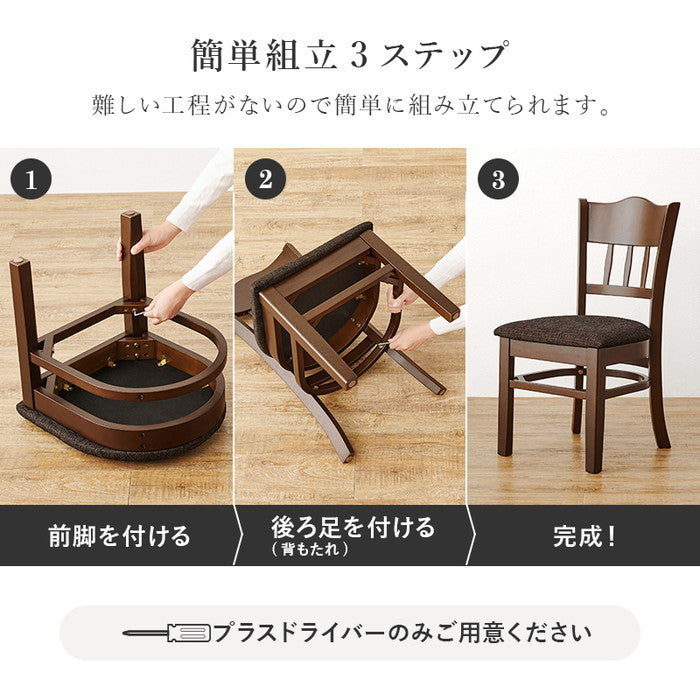 簡単組立３ステップ

難しい工程がないので簡単に組み立てられます。

1

2

3

前脚を付ける

後ろ足を付ける
（背もたれ）

完成！

プラスドライバーのみご用意ください