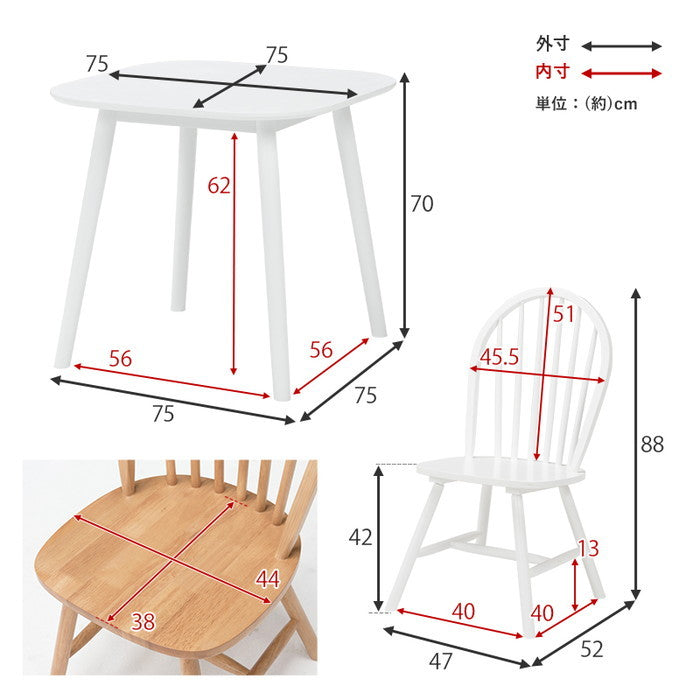 外寸
内寸
単位：(約)cm

75
75
62
70
56
56
75
75

51
45.5
88
42
13
40
40
47
52

44
38