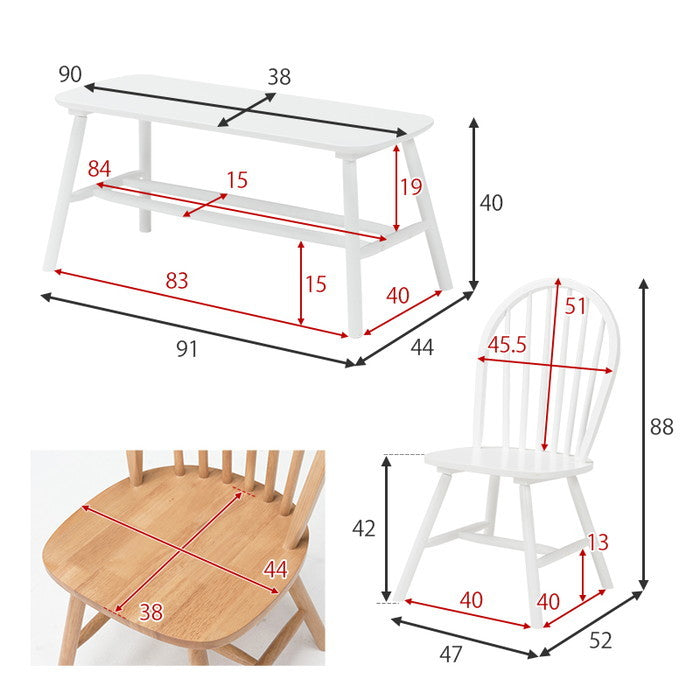 90
38
84
15
19
40
83
15
40
91
44
51
45.5
88
42
13
40
40
47
52
44
38