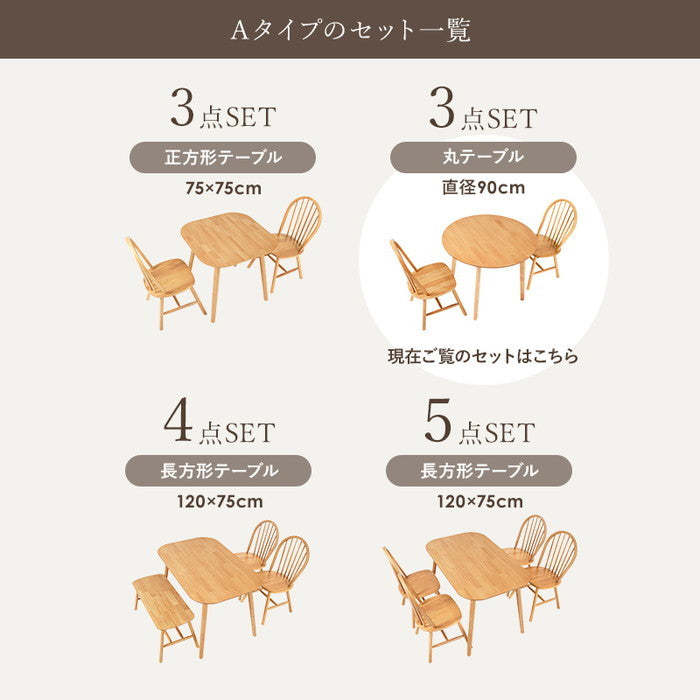 Aタイプのセット一覧

3点SET
正方形テーブル
75×75cm

3点SET
丸テーブル
直径90cm
現在ご覧のセットはこちら

4点SET
長方形テーブル
120×75cm

5点SET
長方形テーブル
120×75cm