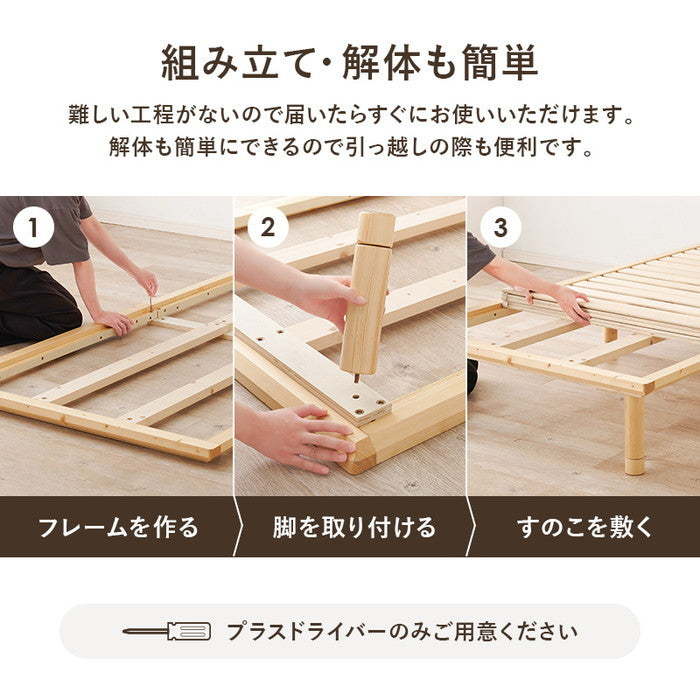 組み立て・解体も簡単

難しい工程がないので届いたらすぐにお使いいただけます。
解体も簡単にできるので引っ越しの際も便利です。

1

2

3

フレームを作る

脚を取り付ける

すのこを敷く

プラスドライバーのみご用意ください