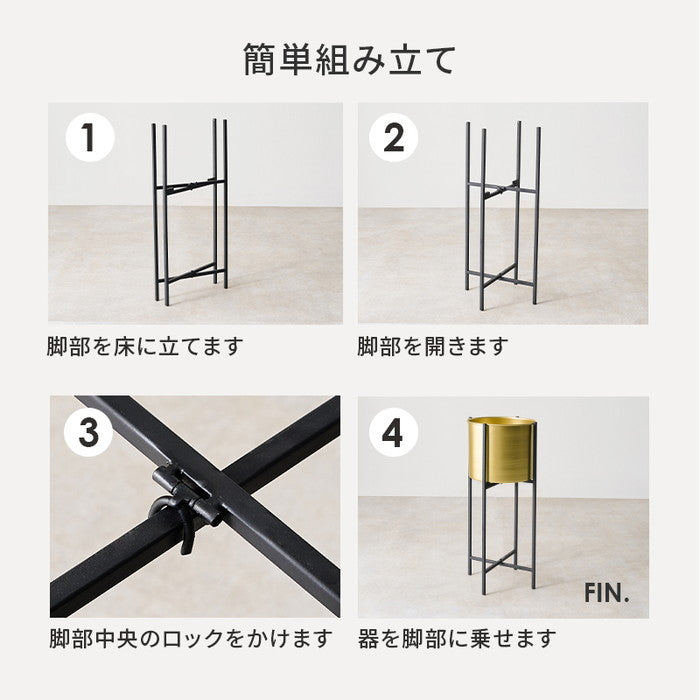 簡単組み立て

1

脚部を床に立てます

2

脚部を開きます

3

脚部中央のロックをかけます

4

FIN.

器を脚部に乗せます