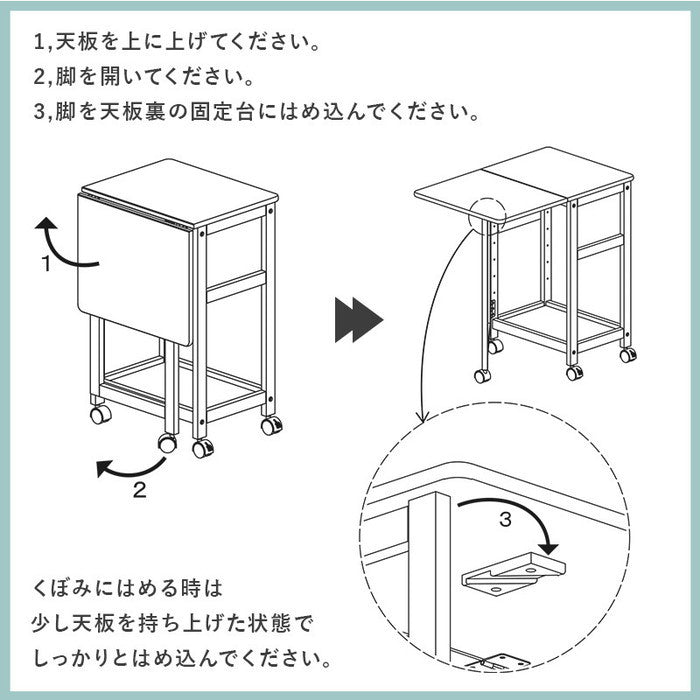 1,天板を上に上げてください。
2,脚を開いてください。
3,脚を天板裏の固定台にはめ込んでください。

1

2

3

くぼみにはめる時は
少し天板を持ち上げた状態で
しっかりとはめ込んでください。