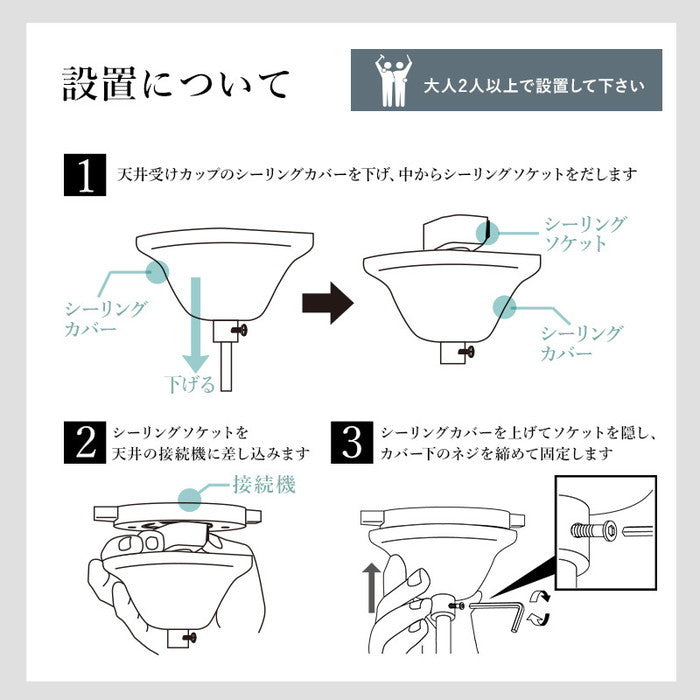 設置について

大人2人以上で設置して下さい

1 天井受けカップのシーリングカバーを下げ、中からシーリングソケットをだします

シーリングカバー

下げる

シーリングソケット

シーリングカバー

2 シーリングソケットを天井の接続機に差し込みます

接続機

3 シーリングカバーを上げてソケットを隠し、カバー下のネジを締めて固定します