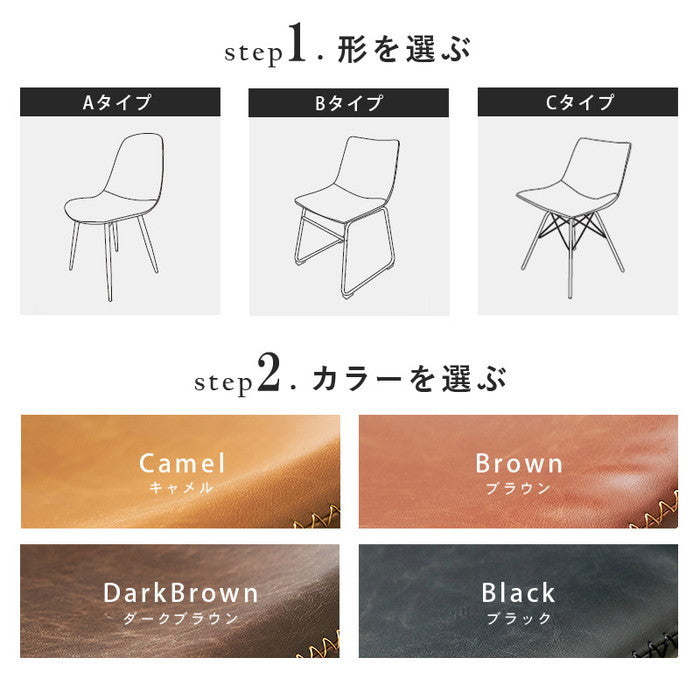 step1. 形を選ぶ

Aタイプ

Bタイプ

Cタイプ

step2. カラーを選ぶ

Camel
キャメル

Brown
ブラウン

DarkBrown
ダークブラウン

Black
ブラック