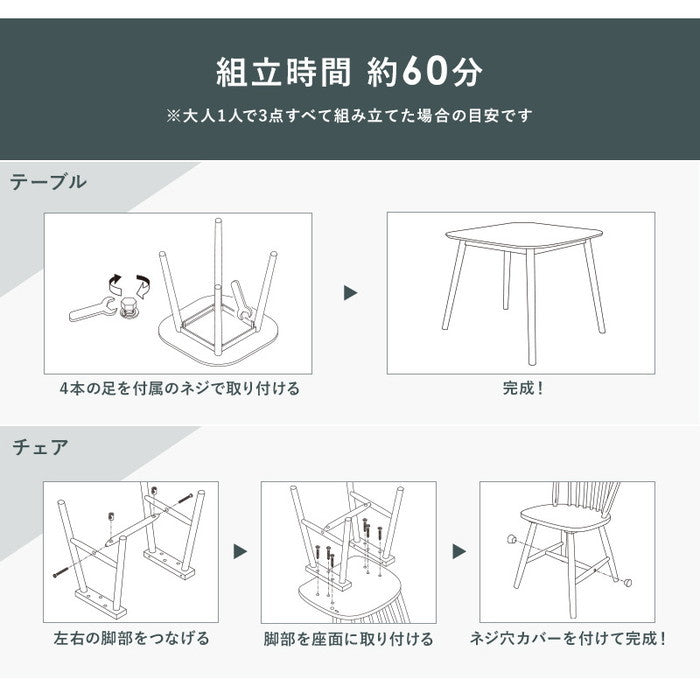 組立時間 約60分

※大人1人で3点すべて組み立てた場合の目安です

テーブル

4本の足を付属のネジで取り付ける

完成！

チェア

左右の脚部をつなげる

脚部を座面に取り付ける

ネジ穴カバーを付けて完成！