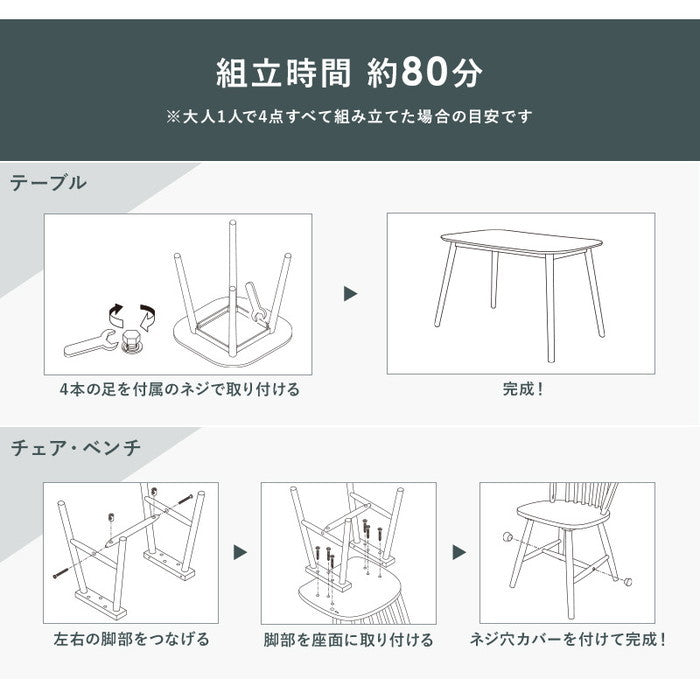 組立時間 約80分

※大人1人で4点すべて組み立てた場合の目安です

テーブル

4本の足を付属のネジで取り付ける

完成！

チェア・ベンチ

左右の脚部をつなげる

脚部を座面に取り付ける

ネジ穴カバーを付けて完成！