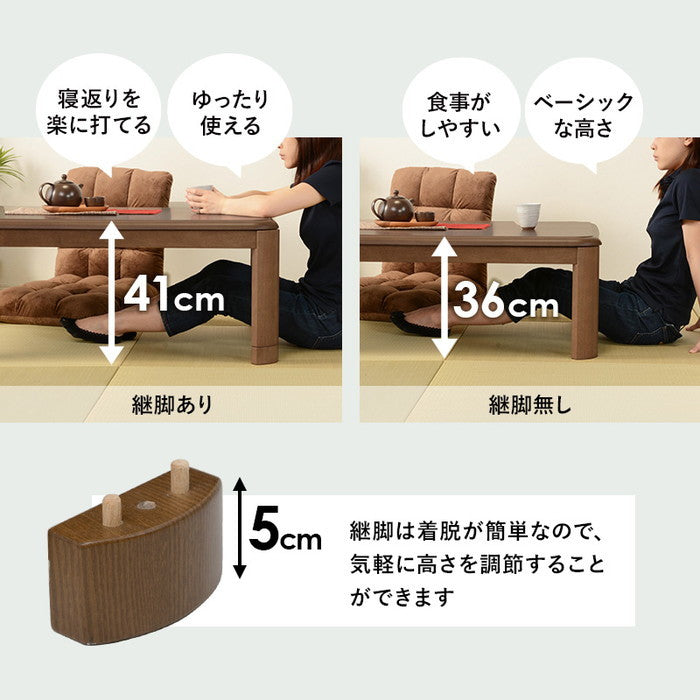 寝返りを楽に打てる

ゆったり使える

41cm

継脚あり

食事がしやすい

ベーシックな高さ

36cm

継脚無し

5cm

継脚は着脱が簡単なので、気軽に高さを調節することができます