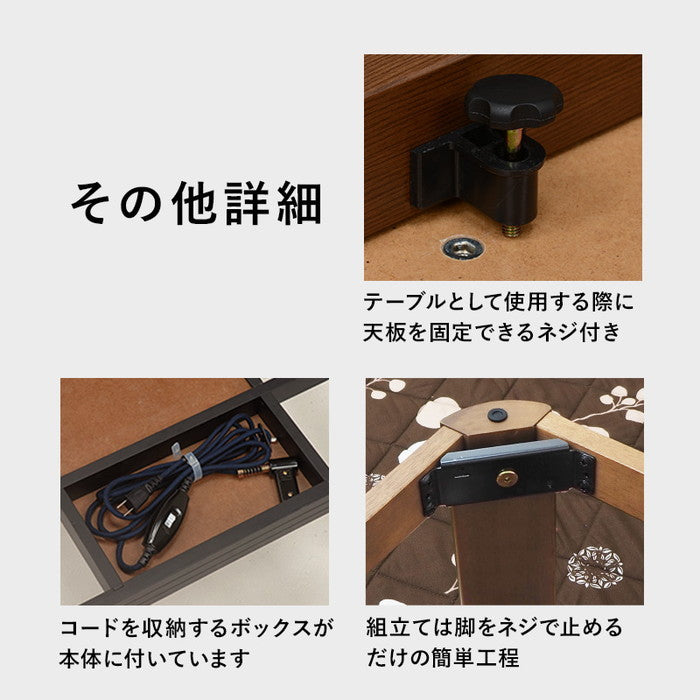 その他詳細

テーブルとして使用する際に天板を固定できるネジ付き

コードを収納するボックスが本体に付いています

組立ては脚をネジで止めるだけの簡単工程