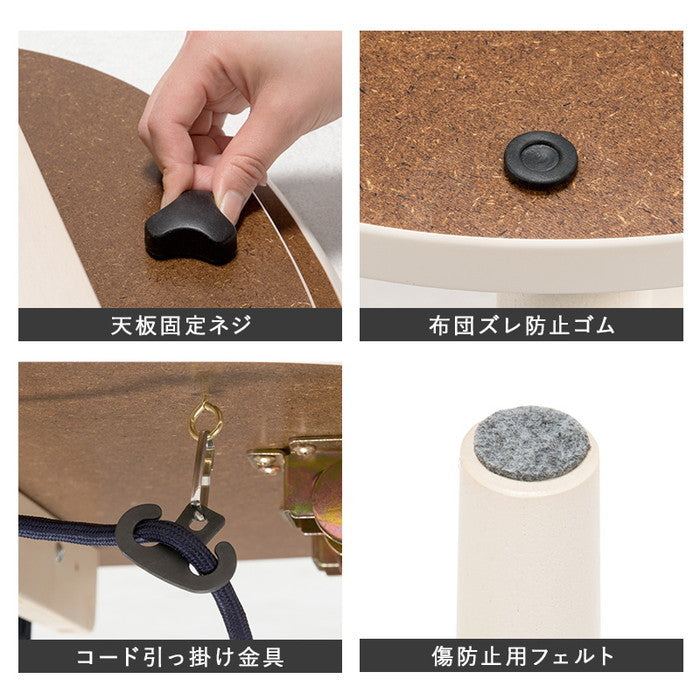 天板固定ネジ

布団ズレ防止ゴム

コード引っ掛け金具

傷防止用フェルト