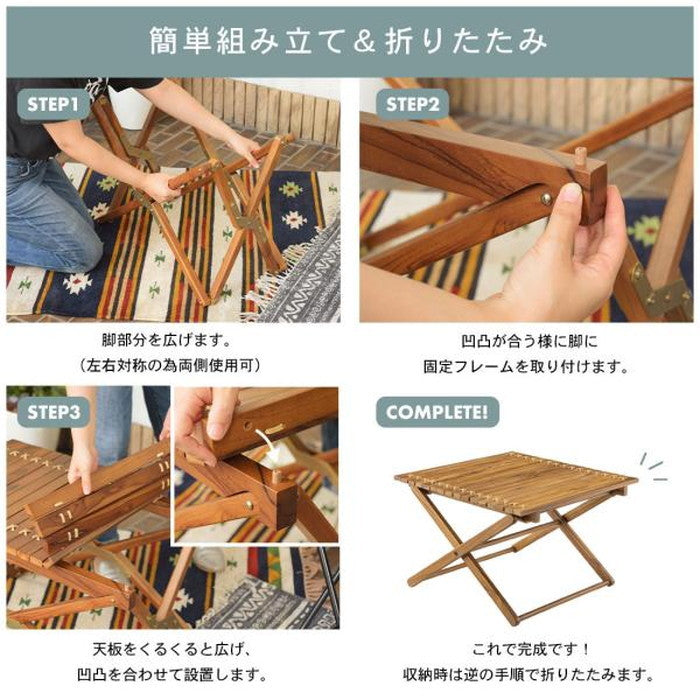 簡単組み立て＆折りたたみ

STEP1

脚部分を広げます。
（左右対称の為両側使用可）

STEP2

凹凸が合う様に脚に
固定フレームを取り付けます。

STEP3

天板をくるくると広げ、
凹凸を合わせて設置します。

COMPLETE!

これで完成です！
収納時は逆の手順で折りたたみます。