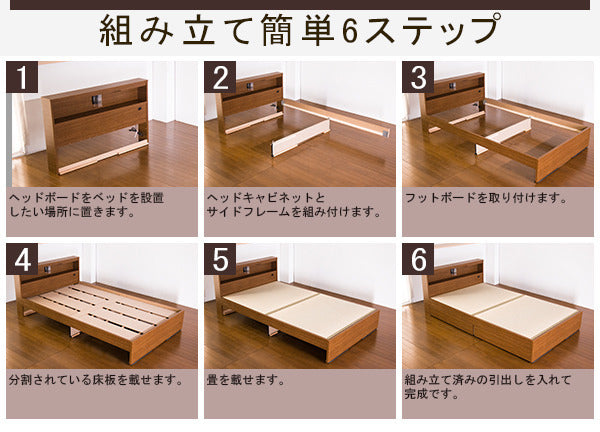 組み立て簡単6ステップ

1
ヘッドボードをベッドを設置したい場所に置きます。

2
ヘッドキャビネットとサイドフレームを組み付けます。

3
フットボードを取り付けます。

4
分割されている床板を載せます。

5
畳を載せます。

6
組み立て済みの引出しを入れて完成です。