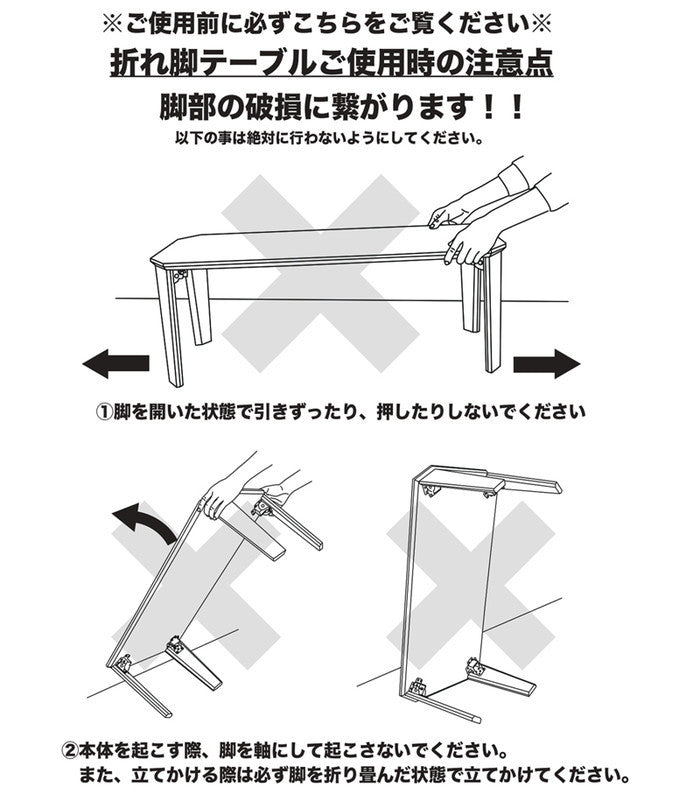 ※ご使用前に必ずこちらをご覧ください※

折れ脚テーブルご使用時の注意点

脚部の破損に繋がります！！

以下の事は絶対に行わないようにしてください。

①脚を開いた状態で引きずったり、押したりしないでください

②本体を起こす際、脚を軸にして起こさないでください。
また、立てかける際は必ず脚を折り畳んだ状態で立てかけてください。