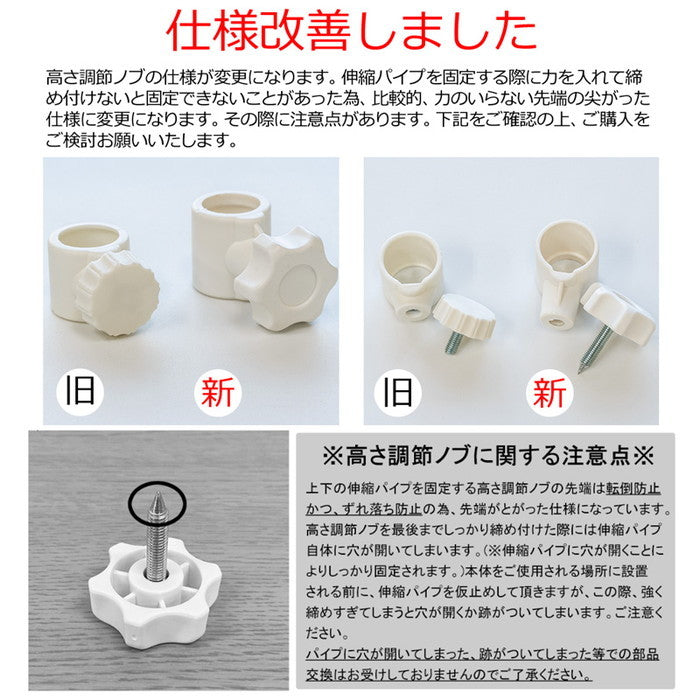 仕様改善しました

高さ調節ノブの仕様が変更になります。伸縮パイプを固定する際に力を入れて締め付けないと固定できないことがあった為、比較的、力のいらない先端の尖がった仕様に変更になります。その際に注意点があります。下記をご確認の上、ご購入をご検討お願いいたします。

旧

新

旧

新

※高さ調節ノブに関する注意点※

上下の伸縮パイプを固定する高さ調節ノブの先端は転倒防止かつ、ずれ落ち防止の為、先端がとがった仕様になっています。高さ調節ノブを最後までしっかり締め付けた際には伸縮パイプ自体に穴が開いてしまいます。(※伸縮パイプに穴が開くことによりしっかり固定されます。)本体をご使用される場所に設置される前に、伸縮パイプを仮止めして頂きますが、この際、強く締めすぎてしまうと穴が開くか跡がついてしまいます。ご注意ください。
パイプに穴が開いてしまった、跡がついてしまった等での部品交換はお受けしておりませんのでご了承ください。