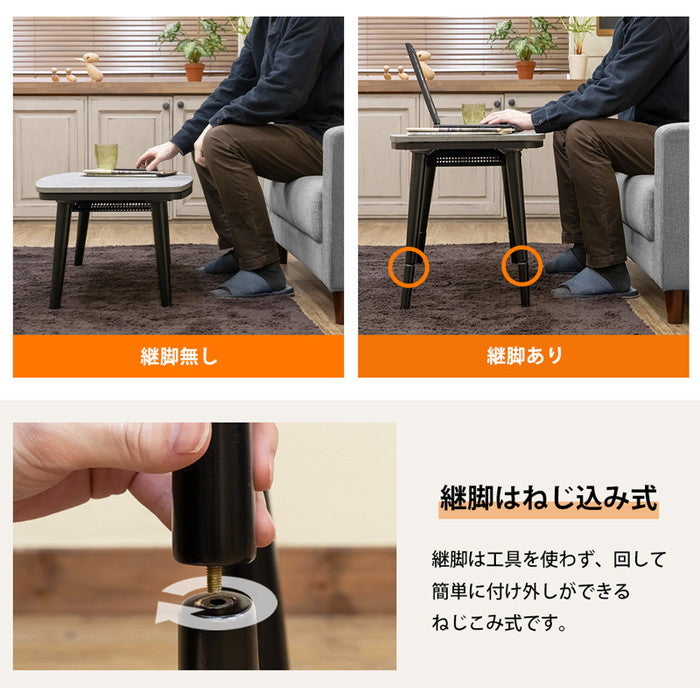 継脚無し

継脚あり

継脚はねじ込み式

継脚は工具を使わず、回して簡単に付け外しができるねじこみ式です。