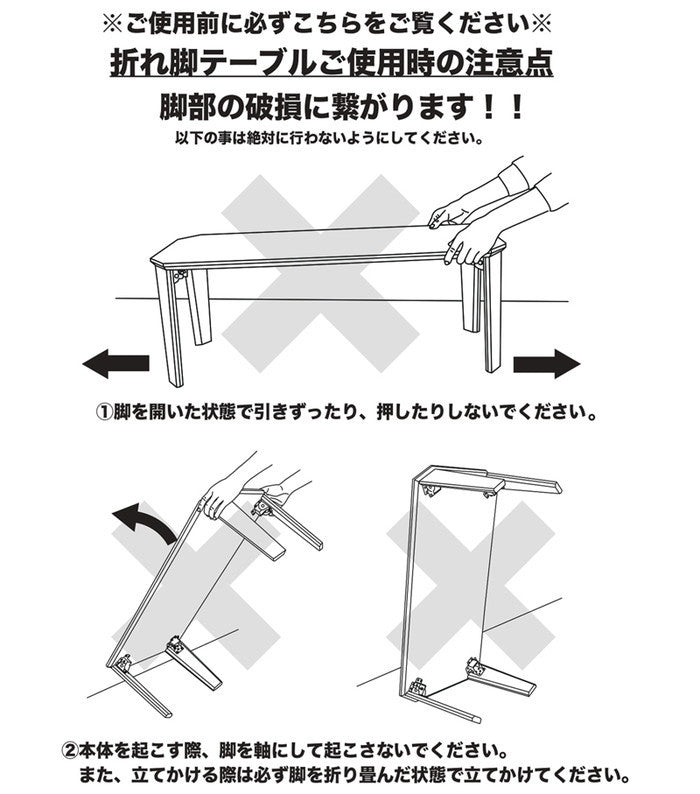 ※ご使用前に必ずこちらをご覧ください※

折れ脚テーブルご使用時の注意点

脚部の破損に繋がります！！

以下の事は絶対に行わないようにしてください。

①脚を開いた状態で引きずったり、押したりしないでください。

②本体を起こす際、脚を軸にして起こさないでください。
また、立てかける際は必ず脚を折り畳んだ状態で立てかけてください。