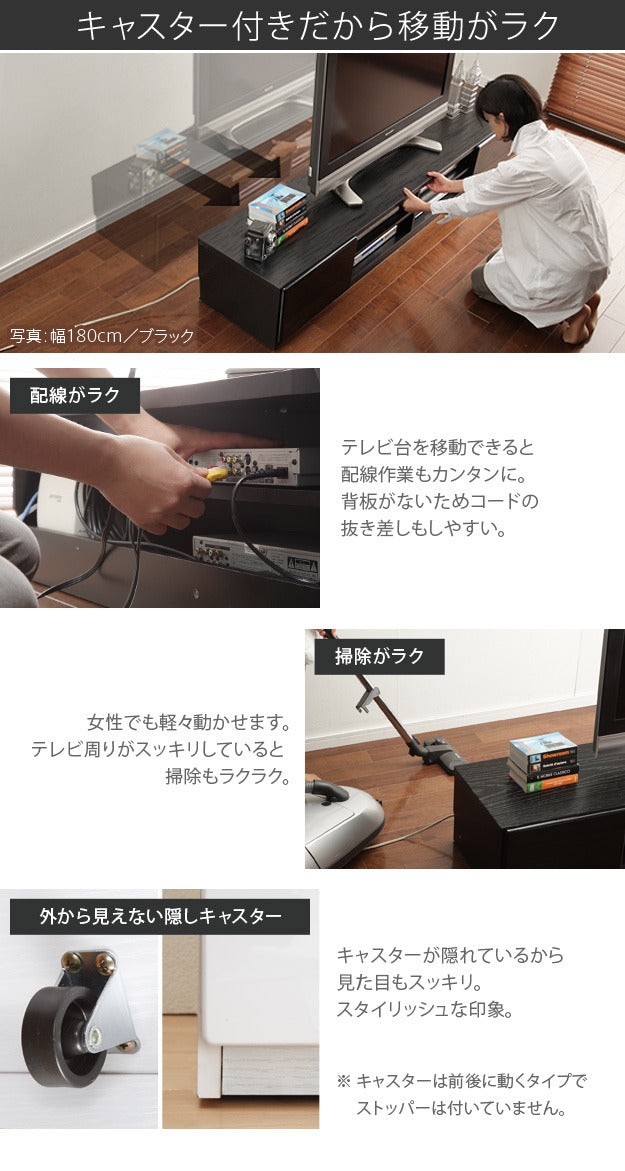 キャスター付きだから移動がラク

写真：幅180cm／ブラック

配線がラク

テレビ台を移動できると配線作業もカンタンに。背板がないためコードの抜き差しもしやすい。

掃除がラク

女性でも軽々動かせます。テレビ周りがスッキリしていると掃除もラクラク。

外から見えない隠しキャスター

キャスターが隠れているから見た目もスッキリ。スタイリッシュな印象。

※ キャスターは前後に動くタイプでストッパーは付いていません。