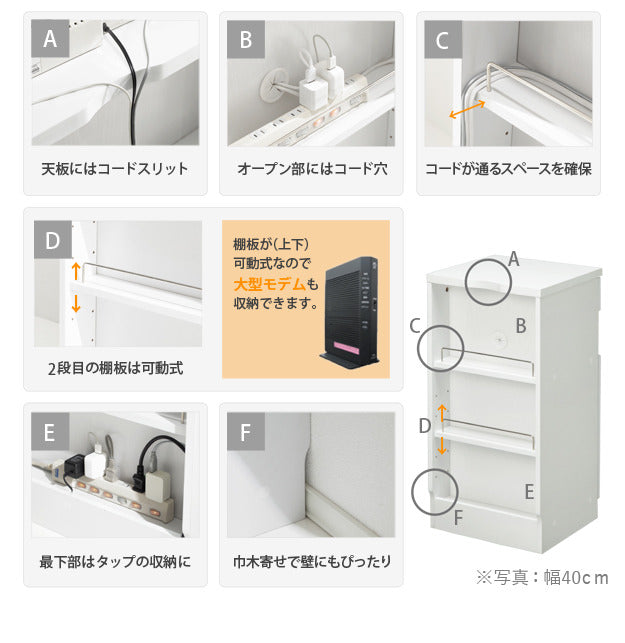 A

天板にはコードスリット

B

オープン部にはコード穴

C

コードが通るスペースを確保

D

2段目の棚板は可動式

棚板が(上下)可動式なので大型モデムも収納できます。

A

B

C

D

E

F

E

最下部はタップの収納に

F

巾木寄せで壁にもぴったり

※写真：幅40cm