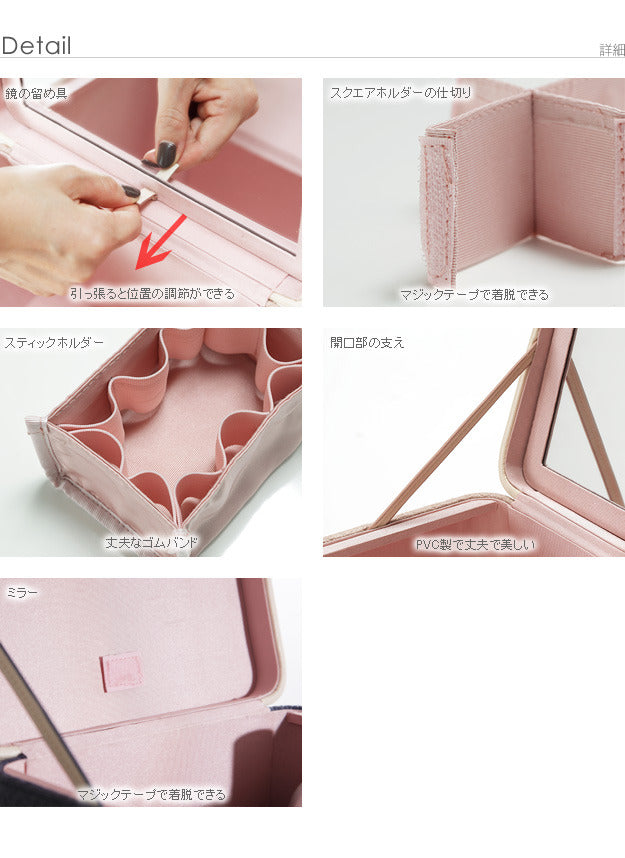 Detail

詳細

鏡の留め具

引っ張ると位置の調節ができる

スクエアホルダーの仕切り

マジックテープで着脱できる

スティックホルダー

丈夫なゴムバンド

開口部の支え

PVC製で丈夫で美しい

ミラー

マジックテープで着脱できる