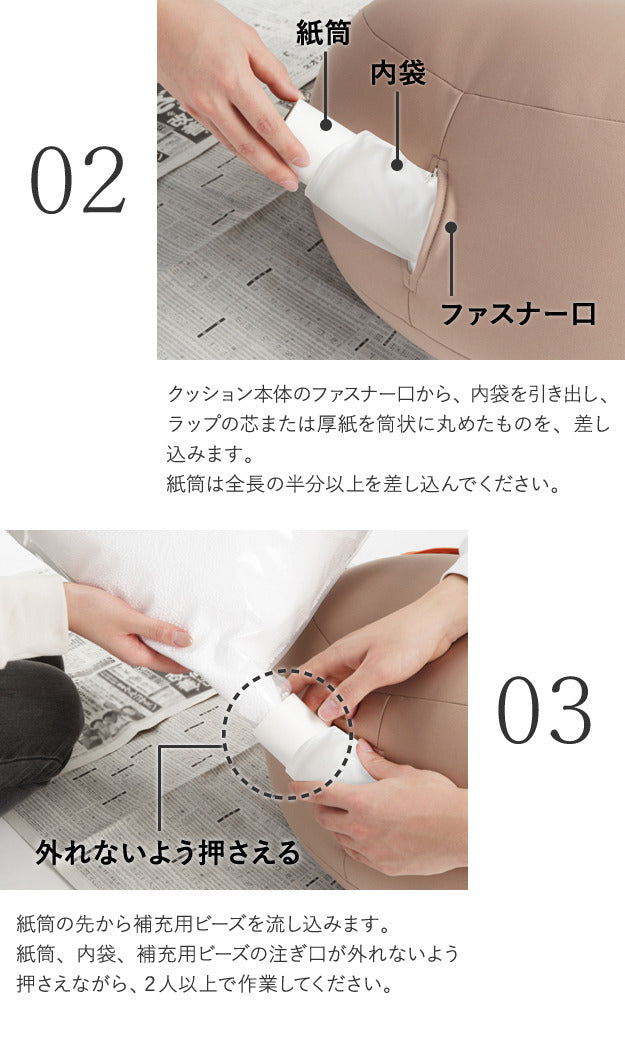 02

紙筒

内袋

ファスナー口

クッション本体のファスナー口から、内袋を引き出し、ラップの芯または厚紙を筒状に丸めたものを、差し込みます。
紙筒は全長の半分以上を差し込んでください。

03

外れないよう押さえる

紙筒の先から補充用ビーズを流し込みます。
紙筒、内袋、補充用ビーズの注ぎ口が外れないよう押さえながら、2人以上で作業してください。