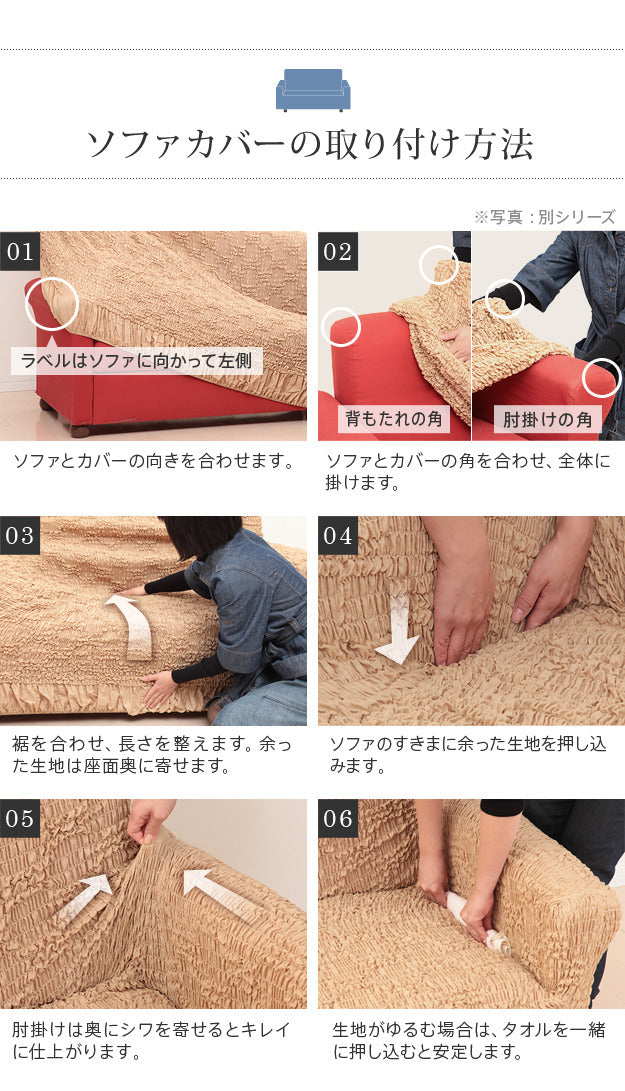 ソファカバーの取り付け方法

※写真：別シリーズ

01

ラベルはソファに向かって左側

ソファとカバーの向きを合わせます。

02

背もたれの角

肘掛けの角

ソファとカバーの角を合わせ、全体に掛けます。

03

裾を合わせ、長さを整えます。余った生地は座面奥に寄せます。

04

ソファのすきまに余った生地を押し込みます。

05

肘掛けは奥にシワを寄せるとキレイに仕上がります。

06

生地がゆるむ場合は、タオルを一緒に押し込むと安定します。