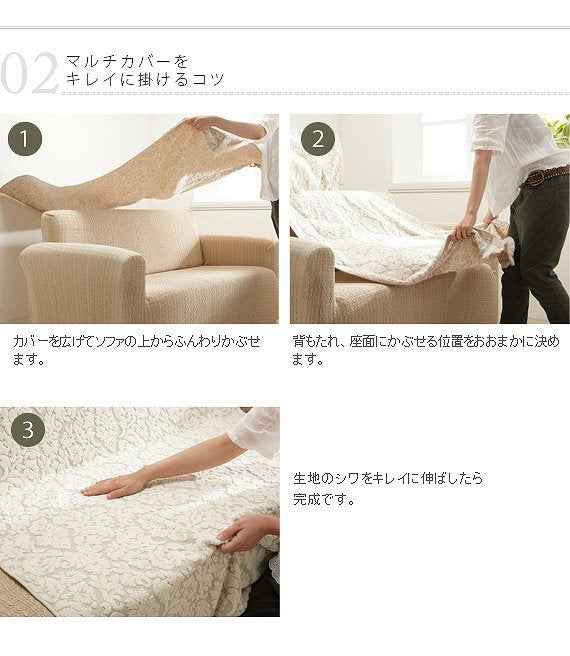 02 マルチカバーを
キレイに掛けるコツ

1

カバーを広げてソファの上からふんわりかぶせます。

2

背もたれ、座面にかぶせる位置をおおまかに決めます。

3

生地のシワをキレイに伸ばしたら
完成です。