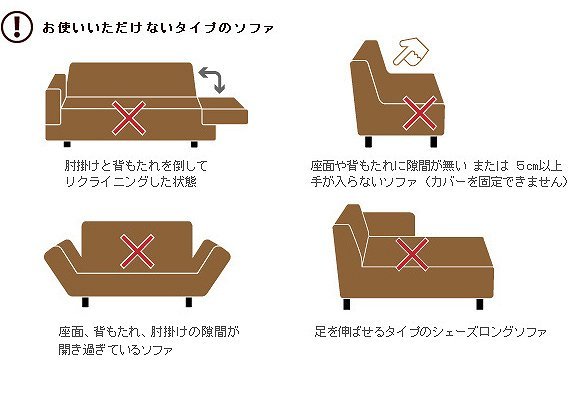 お使いいただけないタイプのソファ

肘掛けと背もたれを倒してリクライニングした状態

座面や背もたれに隙間が無い または 5cm以上手が入らないソファ（カバーを固定できません）

座面、背もたれ、肘掛けの隙間が開き過ぎているソファ

足を伸ばせるタイプのシェーズロングソファ