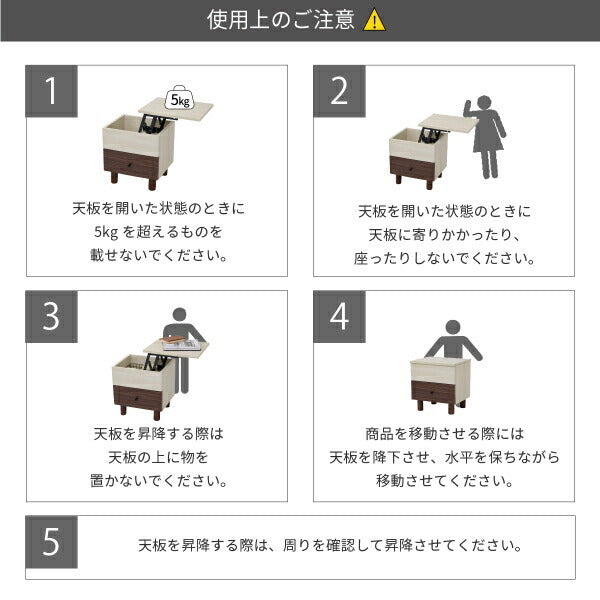 使用上のご注意

1

5kg

天板を開いた状態のときに
5kg を超えるものを
載せないでください。

2

天板を開いた状態のときに
天板に寄りかかったり、
座ったりしないでください。

3

天板を昇降する際は
天板の上に物を
置かないでください。

4

商品を移動させる際には
天板を降下させ、水平を保ちながら
移動させてください。

5

天板を昇降する際は、周りを確認して昇降させてください。