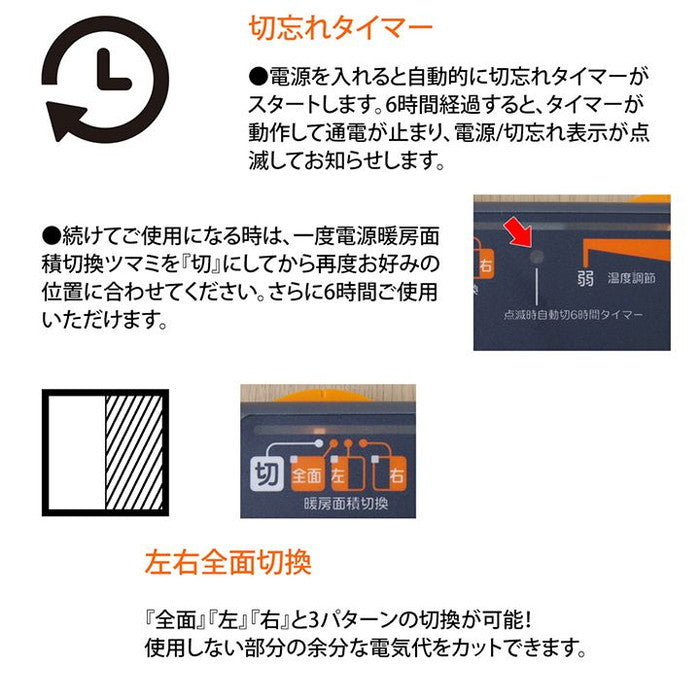 切忘れタイマー

●電源を入れると自動的に切忘れタイマーがスタートします。6時間経過すると、タイマーが動作して通電が止まり、電源/切忘れ表示が点滅してお知らせします。

●続けてご使用になる時は、一度電源暖房面積切換ツマミを『切』にしてから再度お好みの位置に合わせてください。さらに6時間ご使用いただけます。

右
弱 温度調節
点滅時自動切6時間タイマー

切 全面 左 右
暖房面積切換

左右全面切換

『全面』『左』『右』と3パターンの切換が可能!
使用しない部分の余分な電気代をカットできます。