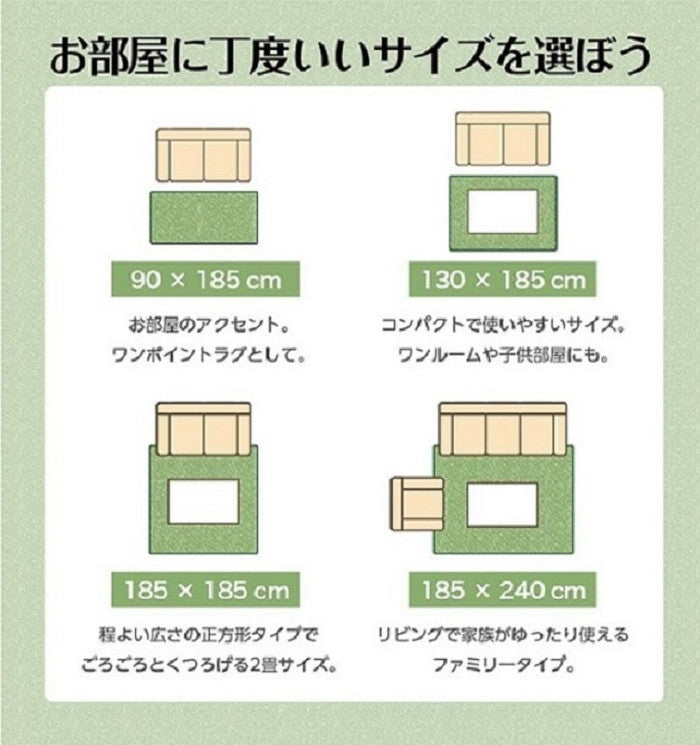 お部屋に丁度いいサイズを選ぼう

90 × 185 cm

お部屋のアクセント。
ワンポイントラグとして。

130 × 185 cm

コンパクトで使いやすいサイズ。
ワンルームや子供部屋にも。

185 × 185 cm

程よい広さの正方形タイプで
ごろごろとくつろげる2畳サイズ。

185 × 240 cm

リビングで家族がゆったり使える
ファミリータイプ。