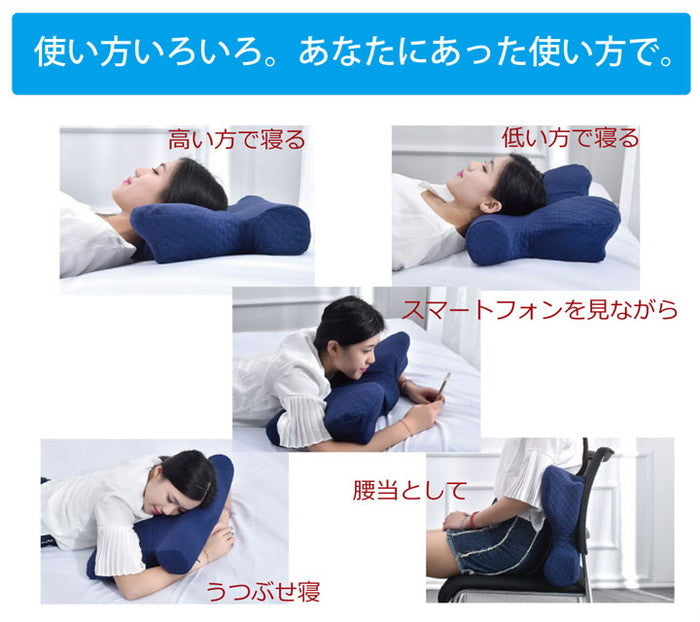 使い方いろいろ。あなたにあった使い方で。

高い方で寝る

低い方で寝る

スマートフォンを見ながら

腰当として

うつぶせ寝