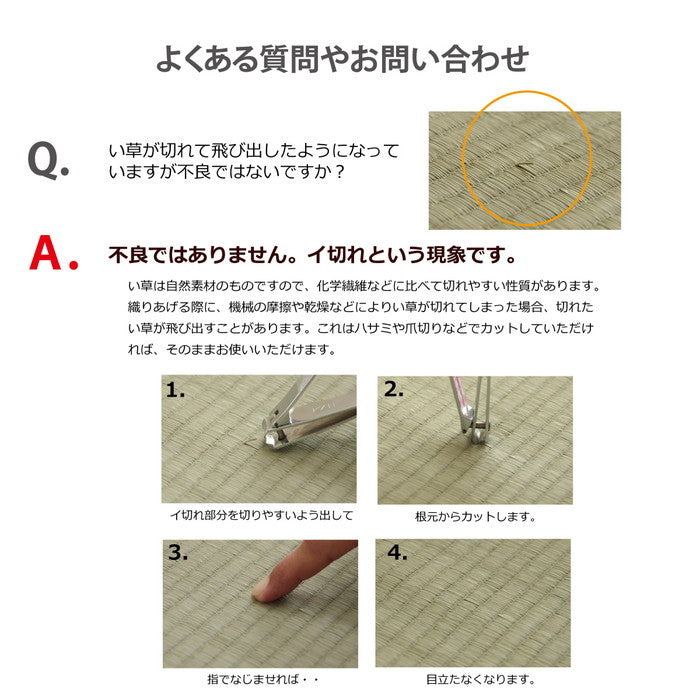 よくある質問やお問い合わせ

Q. い草が切れて飛び出したようになっていますが不良ではないですか？

A. 不良ではありません。イ切れという現象です。

い草は自然素材のものですので、化学繊維などに比べて切れやすい性質があります。織りあげる際に、機械の摩擦や乾燥などによりい草が切れてしまった場合、切れたい草が飛び出すことがあります。これはハサミや爪切りなどでカットしていただければ、そのままお使いいただけます。

1.
イ切れ部分を切りやすいよう出して

2.
根元からカットします。

3.
指でなじませれば・・

4.
目立たなくなります。