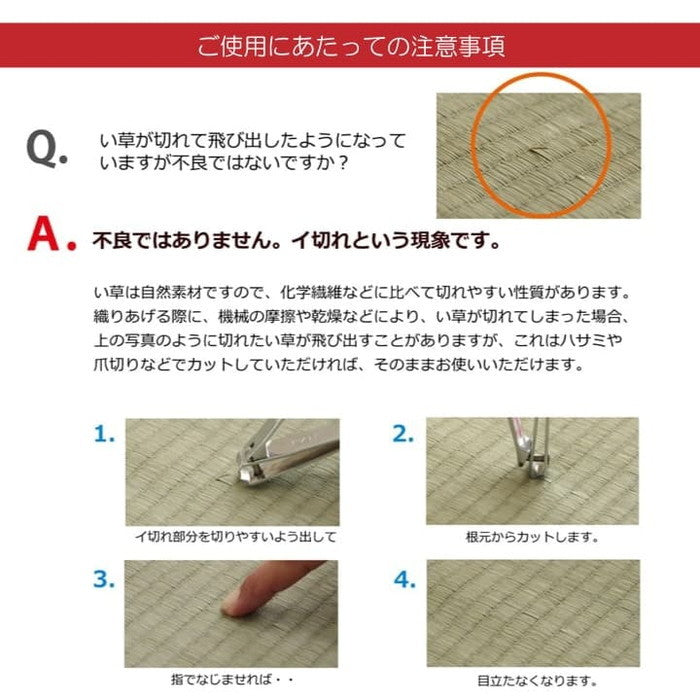 ご使用にあたっての注意事項

Q. い草が切れて飛び出したようになっていますが不良ではないですか？

A. 不良ではありません。イ切れという現象です。

い草は自然素材ですので、化学繊維などに比べて切れやすい性質があります。織りあげる際に、機械の摩擦や乾燥などにより、い草が切れてしまった場合、上の写真のように切れたい草が飛び出すことがありますが、これはハサミや爪切りなどでカットしていただければ、そのままお使いいただけます。

1.
イ切れ部分を切りやすいよう出して

2.
根元からカットします。

3.
指でなじませれば・・

4.
目立たなくなります。