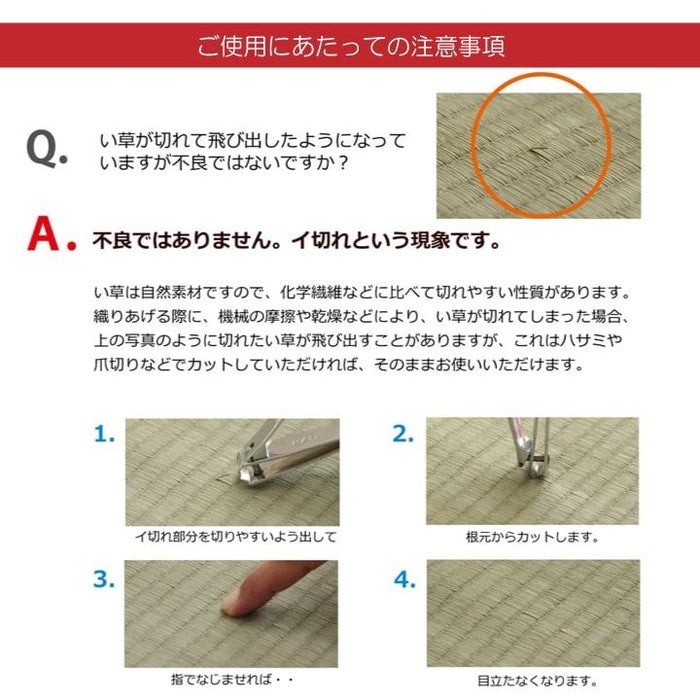 ご使用にあたっての注意事項

Q. い草が切れて飛び出したようになっていますが不良ではないですか？

A. 不良ではありません。イ切れという現象です。

い草は自然素材ですので、化学繊維などに比べて切れやすい性質があります。織りあげる際に、機械の摩擦や乾燥などにより、い草が切れてしまった場合、上の写真のように切れたい草が飛び出すことがありますが、これはハサミや爪切りなどでカットしていただければ、そのままお使いいただけます。

1.
イ切れ部分を切りやすいよう出して

2.
根元からカットします。

3.
指でなじませれば・・

4.
目立たなくなります。