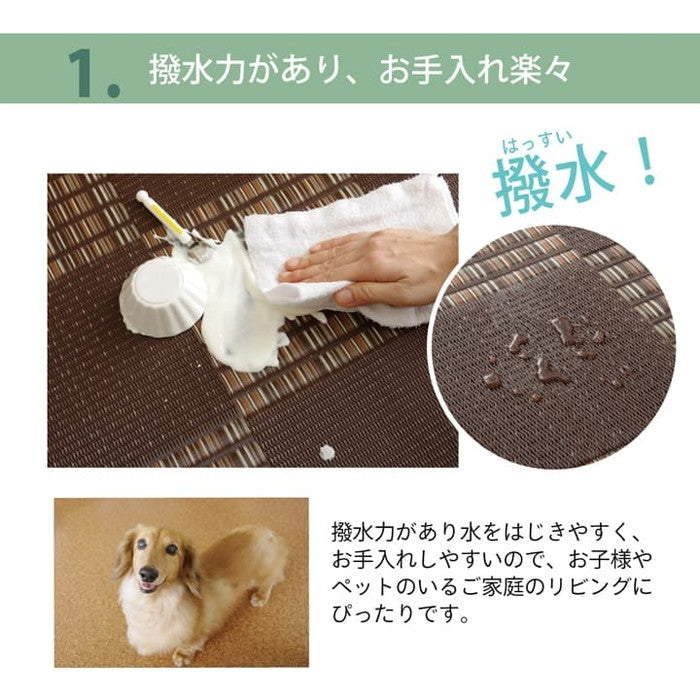 1. 撥水力があり、お手入れ楽々

はっすい
撥水！

撥水力があり水をはじきやすく、お手入れしやすいので、お子様やペットのいるご家庭のリビングにぴったりです。