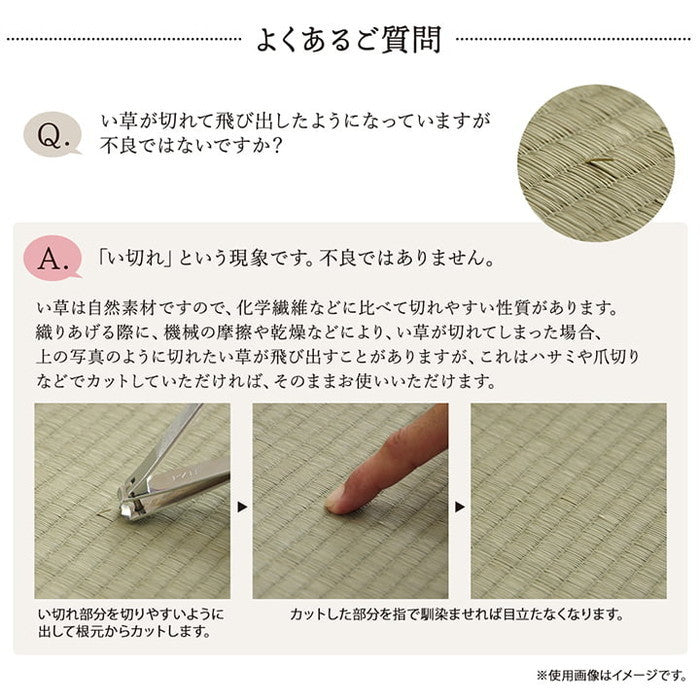 よくあるご質問

Q. い草が切れて飛び出したようになっていますが不良ではないですか？

A. 「い切れ」という現象です。不良ではありません。

い草は自然素材ですので、化学繊維などに比べて切れやすい性質があります。織りあげる際に、機械の摩擦や乾燥などにより、い草が切れてしまった場合、上の写真のように切れたい草が飛び出すことがありますが、これはハサミや爪切りなどでカットしていただければ、そのままお使いいただけます。

い切れ部分を切りやすいように出して根元からカットします。

カットした部分を指で馴染ませれば目立たなくなります。

※使用画像はイメージです。