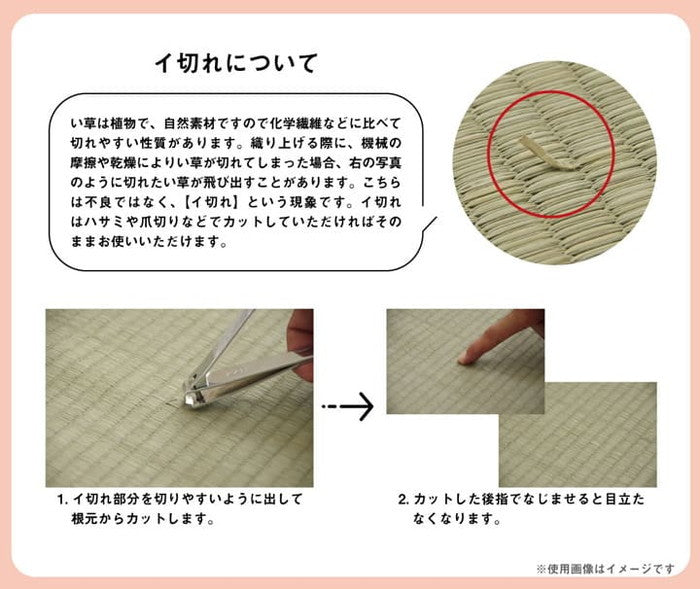 イ切れについて

い草は植物で、自然素材ですので化学繊維などに比べて切れやすい性質があります。織り上げる際に、機械の摩擦や乾燥によりい草が切れてしまった場合、右の写真のように切れたい草が飛び出すことがあります。こちらは不良ではなく、【イ切れ】という現象です。イ切れはハサミや爪切りなどでカットしていただければそのままお使いいただけます。

1. イ切れ部分を切りやすいように出して根元からカットします。

2. カットした後指でなじませると目立たなくなります。

※使用画像はイメージです