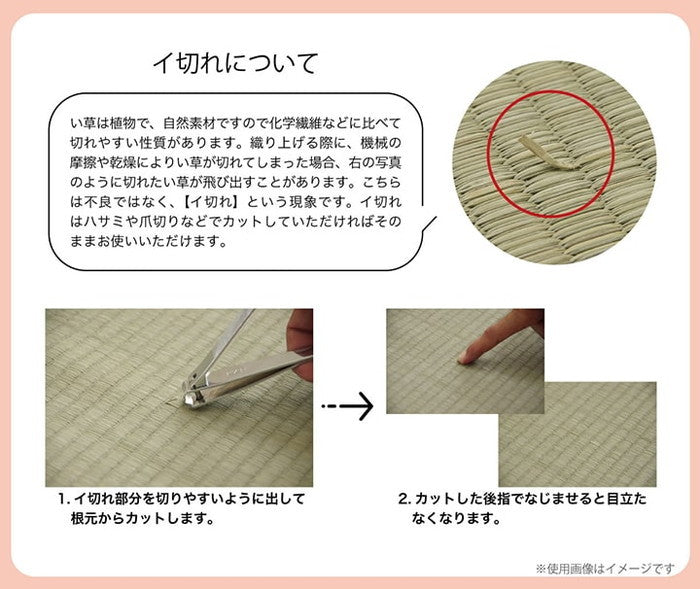 イ切れについて

い草は植物で、自然素材ですので化学繊維などに比べて切れやすい性質があります。織り上げる際に、機械の摩擦や乾燥によりい草が切れてしまった場合、右の写真のように切れたい草が飛び出すことがあります。こちらは不良ではなく、【イ切れ】という現象です。イ切れはハサミや爪切りなどでカットしていただければそのままお使いいただけます。

1. イ切れ部分を切りやすいように出して根元からカットします。

2. カットした後指でなじませると目立たなくなります。

※使用画像はイメージです